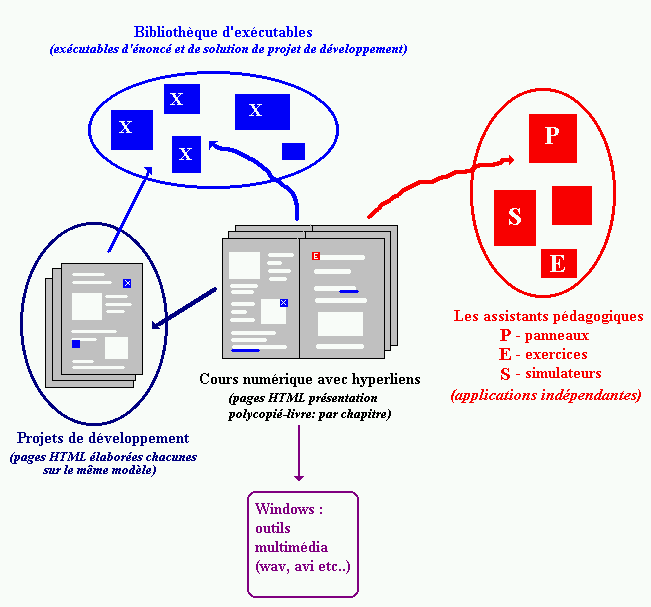 Bibliothèque d'exécutables
(exécutables d'énoncé et de solution de projet de développement)

X
X
X
X

P
S
E

E

Les assistants pédagogiques
P - panneaux
E - exercices
S - simulateurs
(applications indépendantes)

Cours numérique avec hyperliens
(pages HTML présentation polycopié-livre: par chapitre)

Projets de développement
(pages HTML élaborées chacunes sur le même modèle)

Windows : outils multimédia (wav, avi etc..)